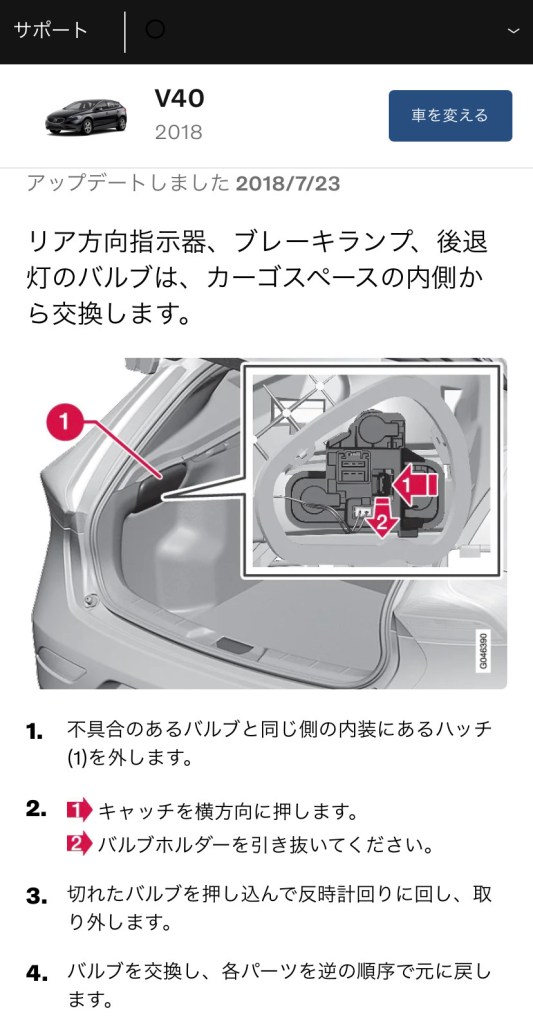 サポート

V40
2018

車を変える

アップデートしました 2018/7/23

リア方向指示器、ブレーキランプ、後退灯のバルブは、カーゴスペースの内側から交換します。

1

1

2

G046390

1. 不具合のあるバルブと同じ側の内装にあるハッチ(1)を外します。

2. 1 キャッチを横方向に押します。
2 バルブホルダーを引き抜いてください。

3. 切れたバルブを押し込んで反時計回りに回し、取り外します。

4. バルブを交換し、各パーツを逆の順序で元に戻します。